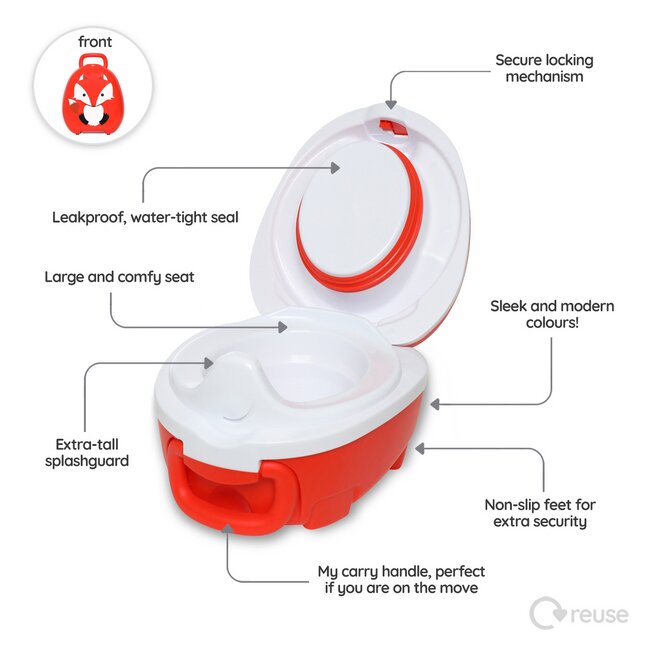 front

Secure locking mechanism

Leakproof, water-tight seal

Large and comfy seat

Sleek and modern colours!

Extra-tall splashguard

Non-slip feet for extra security

My carry handle, perfect if you are on the move

reuse